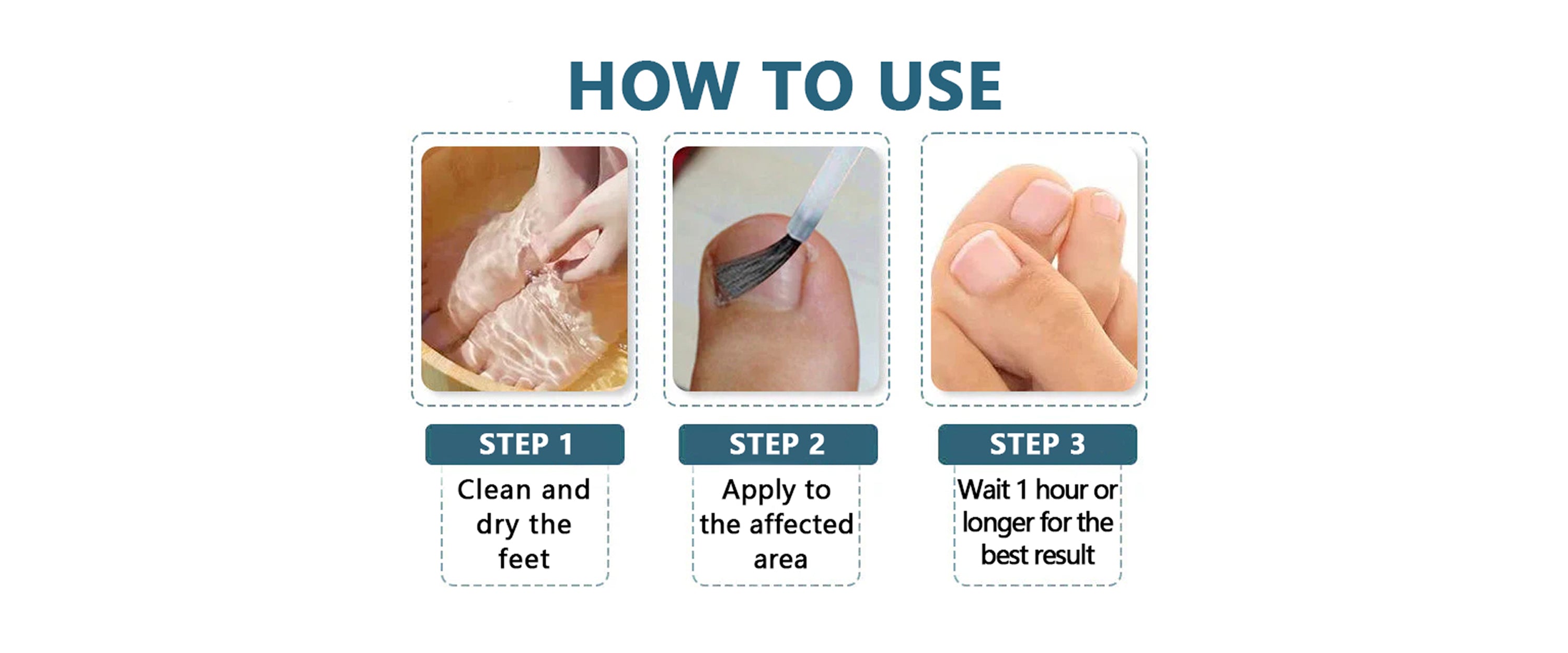 HOW TO USE

STEP 1
Clean and dry the feet

STEP 2
Apply to the affected area

STEP 3
Wait 1 hour or longer for the best result